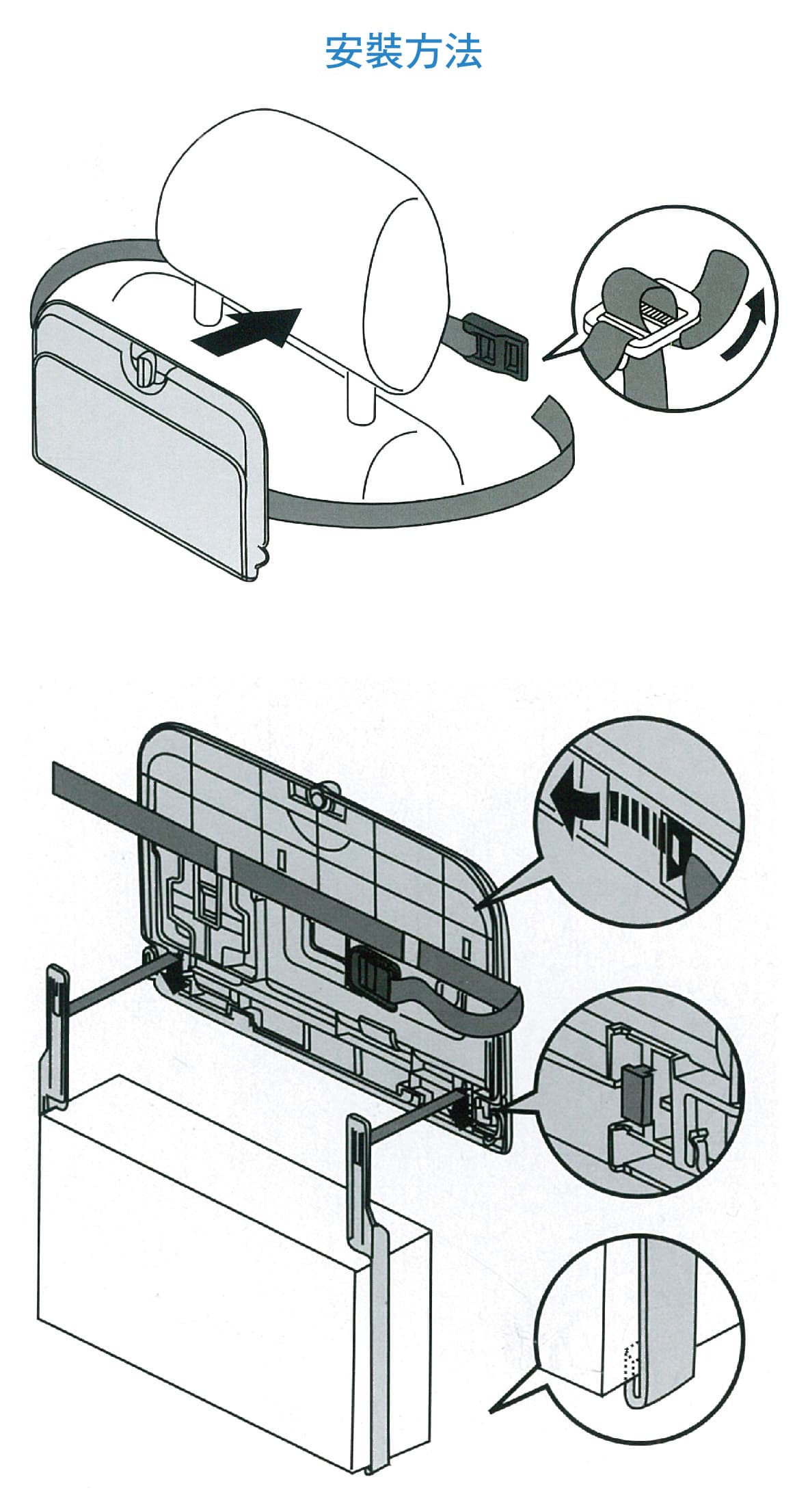 安裝方法